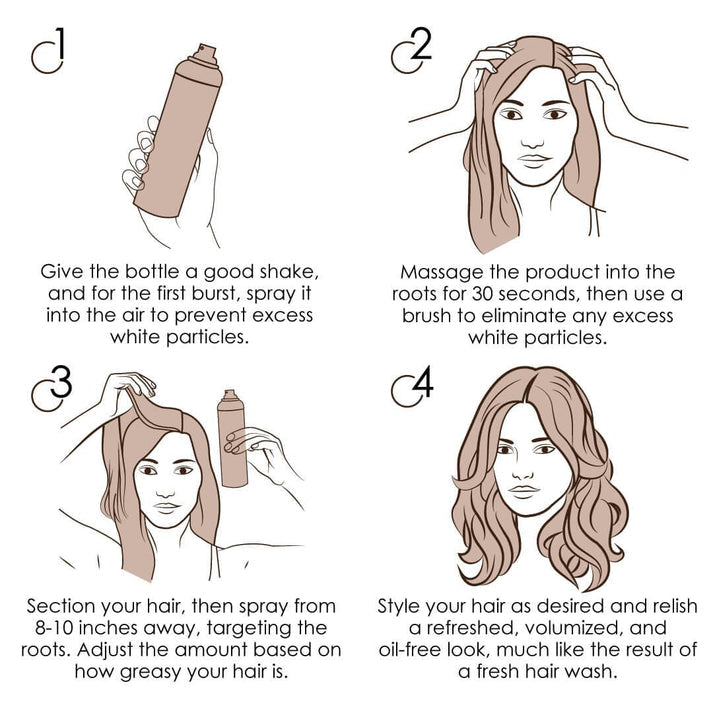 1

Give the bottle a good shake, and for the first burst, spray it into the air to prevent excess white particles.

2

Massage the product into the roots for 30 seconds, then use a brush to eliminate any excess white particles.

3

Section your hair, then spray from 8-10 inches away, targeting the roots. Adjust the amount based on how greasy your hair is.

4

Style your hair as desired and relish a refreshed, volumized, and oil-free look, much like the result of a fresh hair wash.